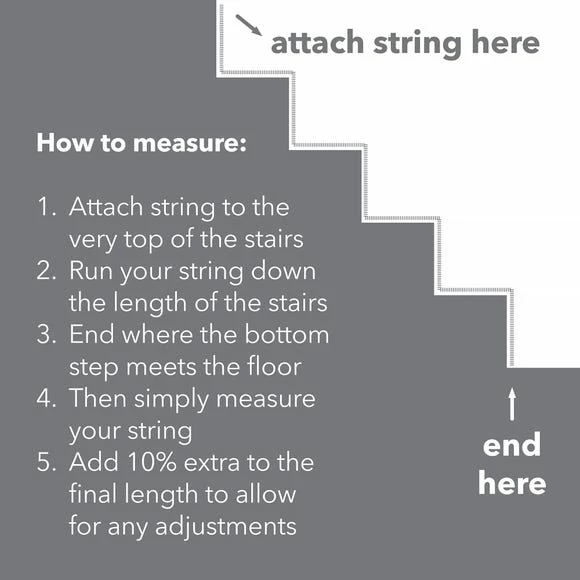 attach string here

How to measure:

1. Attach string to the very top of the stairs
2. Run your string down the length of the stairs
3. End where the bottom step meets the floor
4. Then simply measure your string
5. Add 10% extra to the final length to allow for any adjustments

end here